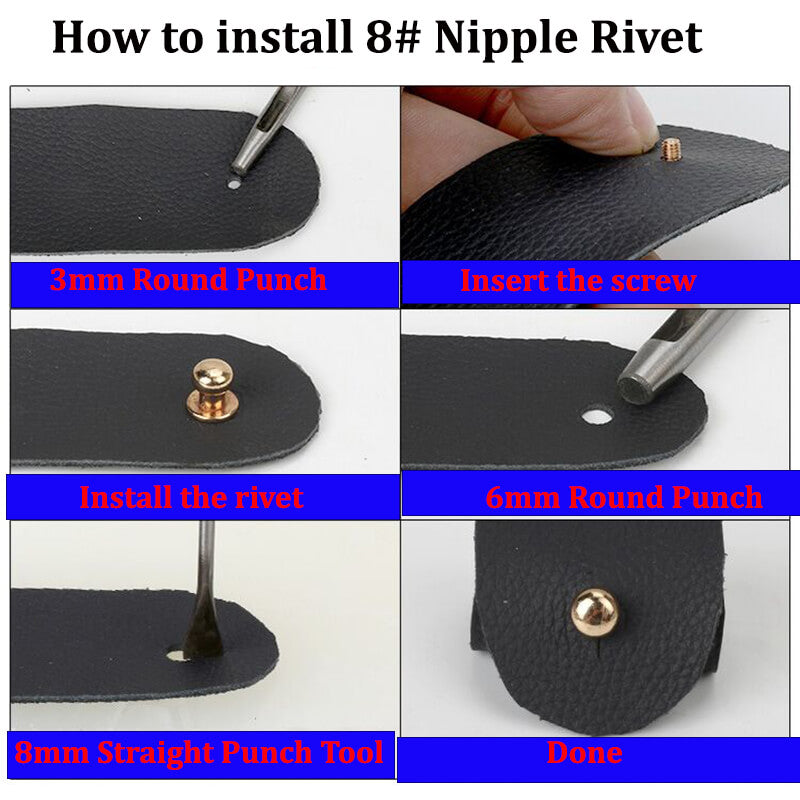 How to install 8# Nipple Rivet

3mm Round Punch

Insert the screw

Install the rivet

6mm Round Punch

8mm Straight Punch Tool

Done